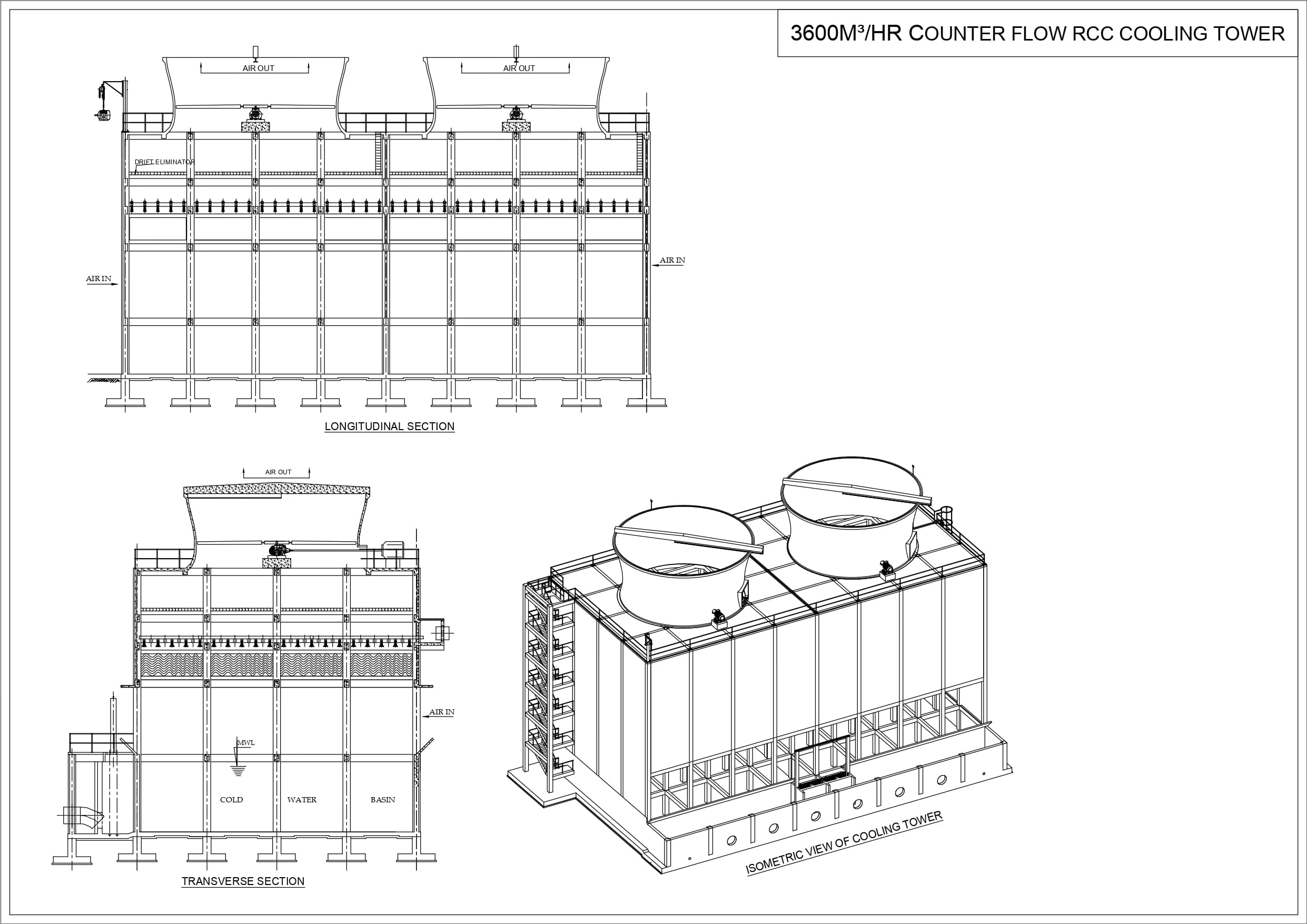 3600M³/HR COUNTER FLOW RCC COOLING TOWER

AIR OUT

AIR OUT

DRIFT ELIMINATOR

AIR IN

AIR IN

LONGITUDINAL SECTION

AIR OUT

AIR IN

MWL

COLD WATER BASIN

TRANSVERSE SECTION

ISOMETRIC VIEW OF COOLING TOWER